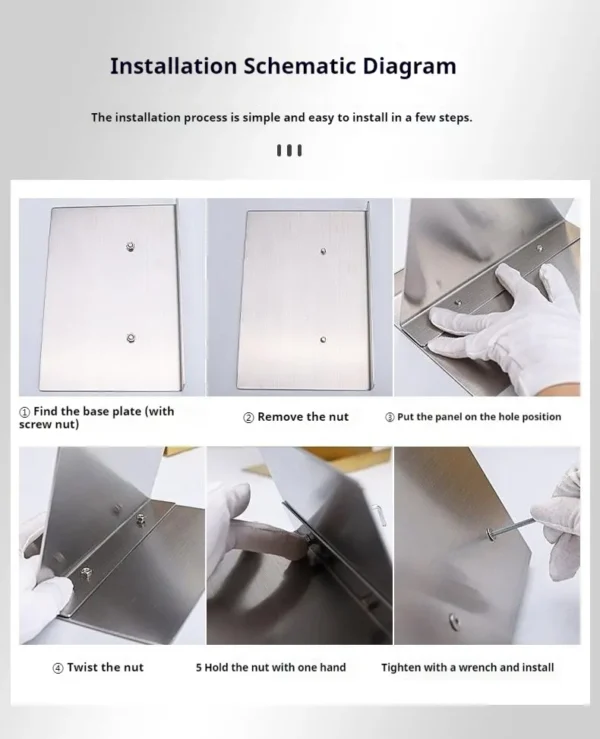 Installation Schematic Diagram

The installation process is simple and easy to install in a few steps.

① Find the base plate (with screw nut)

② Remove the nut

③ Put the panel on the hole position

④ Twist the nut

5 Hold the nut with one hand

Tighten with a wrench and install