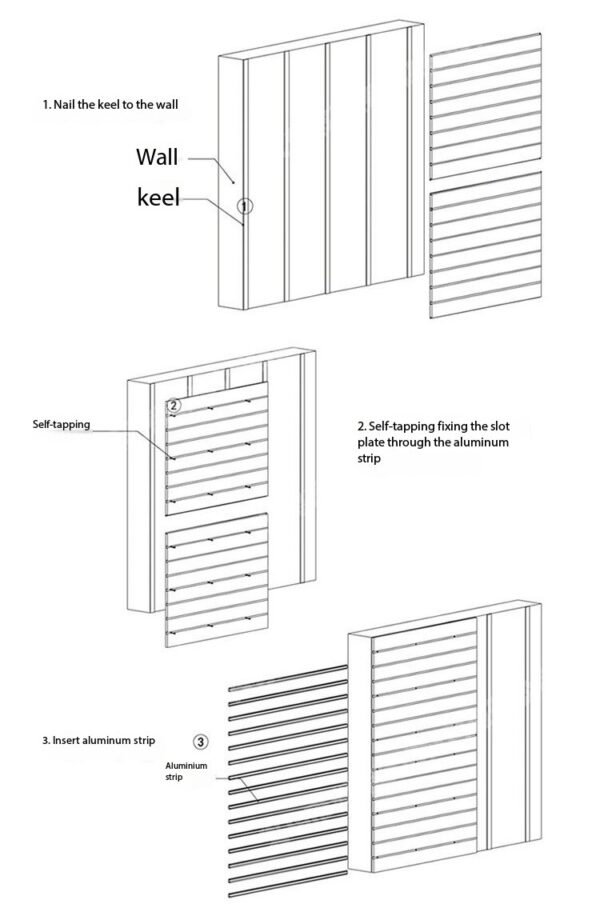 1. Nail the keel to the wall

Wall

keel

①

②

Self-tapping

2. Self-tapping fixing the slot plate through the aluminum strip

3. Insert aluminum strip

③

Aluminium strip